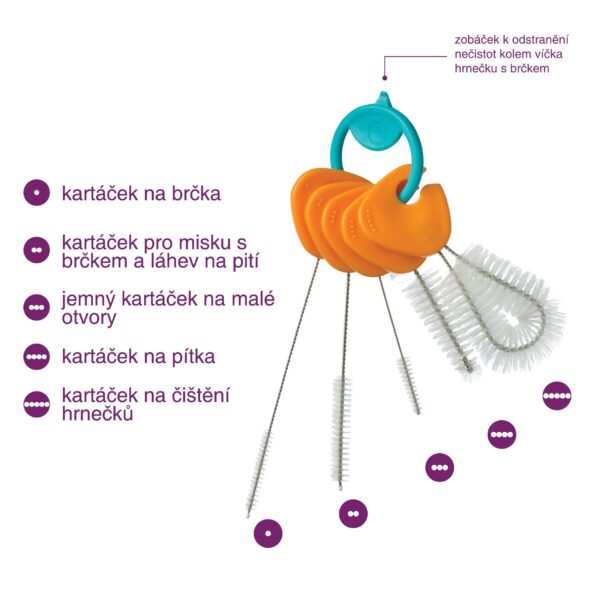 zobáček k odstranění nečistot kolem víčka hrnečku s brčkem

kartáček na brčka

kartáček pro misku s brčkem a láhev na pití

jemný kartáček na malé otvory

kartáček na pítka

kartáček na čištění hrnečků