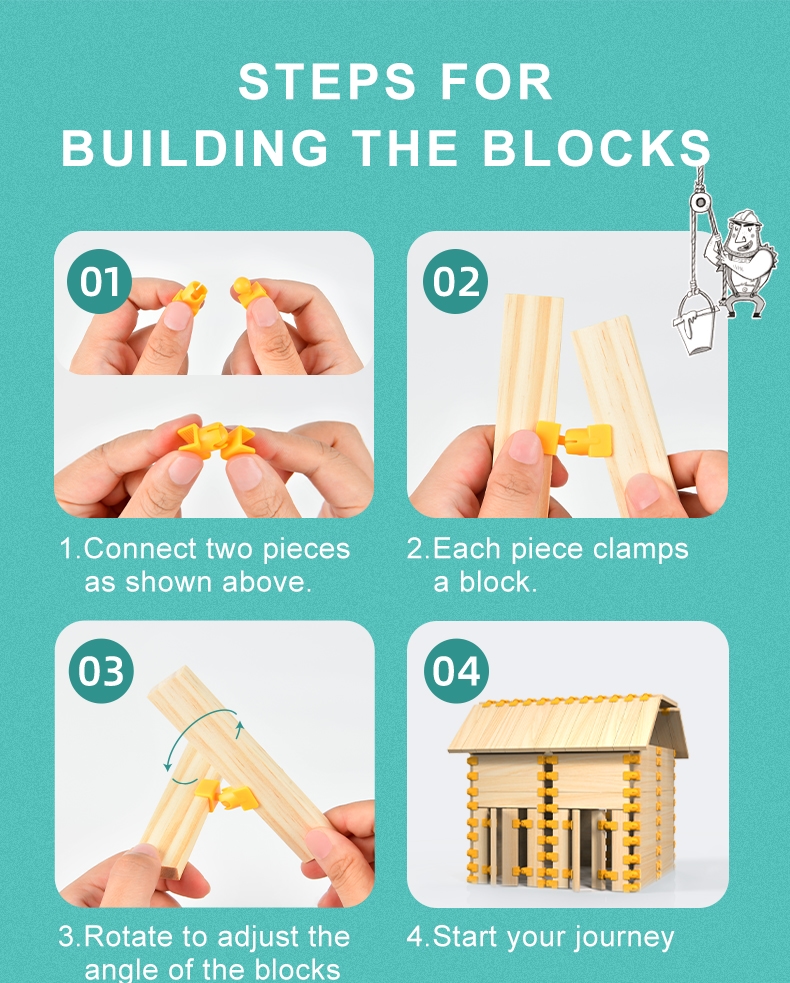 STEPS FOR
BUILDING THE BLOCKS

01

1.Connect two pieces as shown above.

02

2.Each piece clamps a block.

03

3.Rotate to adjust the angle of the blocks

04

4.Start your journey